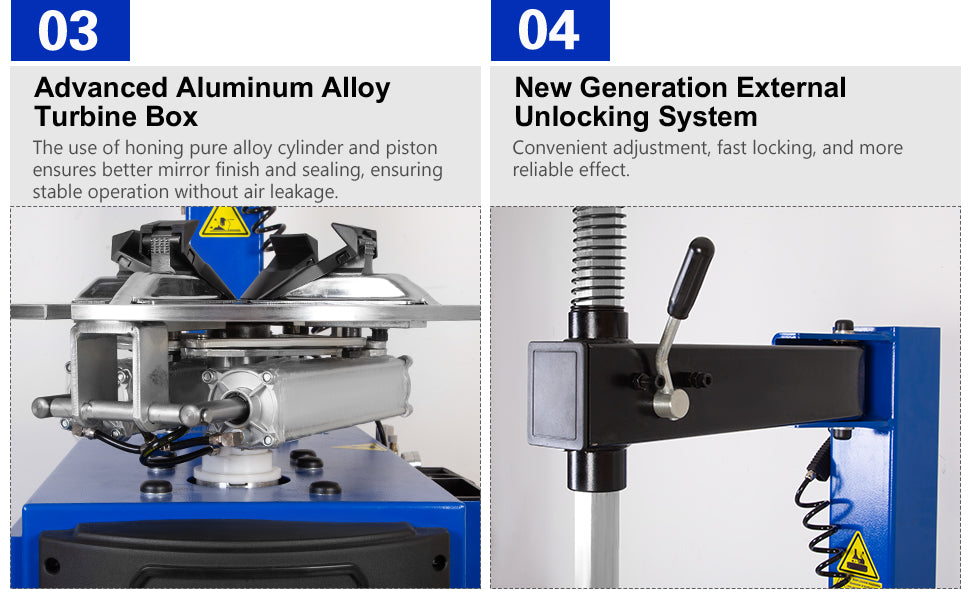 03

Advanced Aluminum Alloy Turbine Box

The use of honing pure alloy cylinder and piston ensures better mirror finish and sealing, ensuring stable operation without air leakage.

04

New Generation External Unlocking System

Convenient adjustment, fast locking, and more reliable effect.